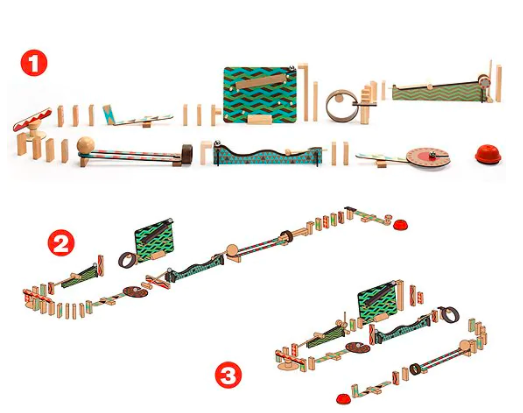 1

2

3