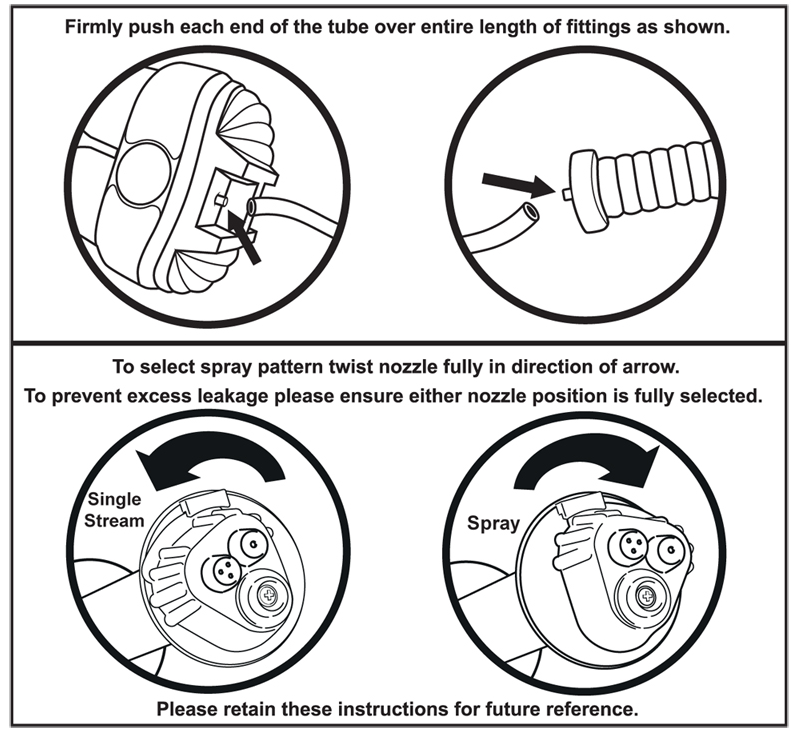 Firmly push each end of the tube over entire length of fittings as shown.

To select spray pattern twist nozzle fully in direction of arrow.
To prevent excess leakage please ensure either nozzle position is fully selected.

Single Stream

Spray

Please retain these instructions for future reference.