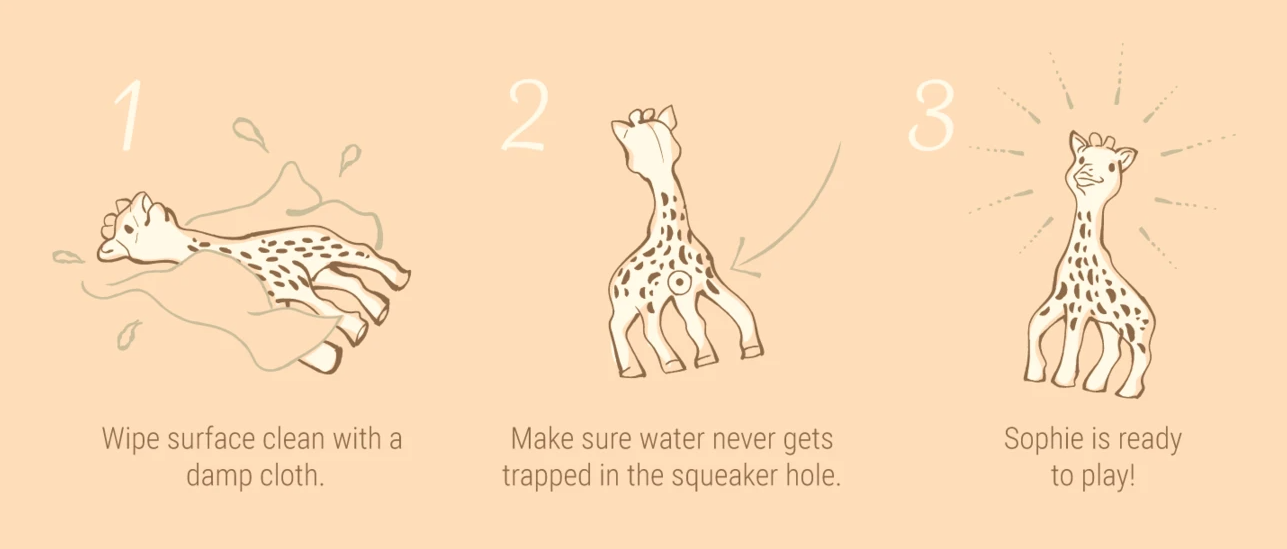 1

Wipe surface clean with a damp cloth.

2

Make sure water never gets trapped in the squeaker hole.

3

Sophie is ready to play!